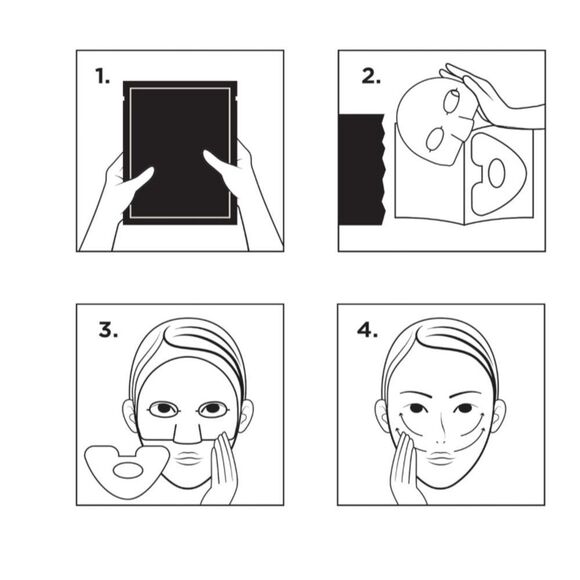 1.

2.

3.

4.